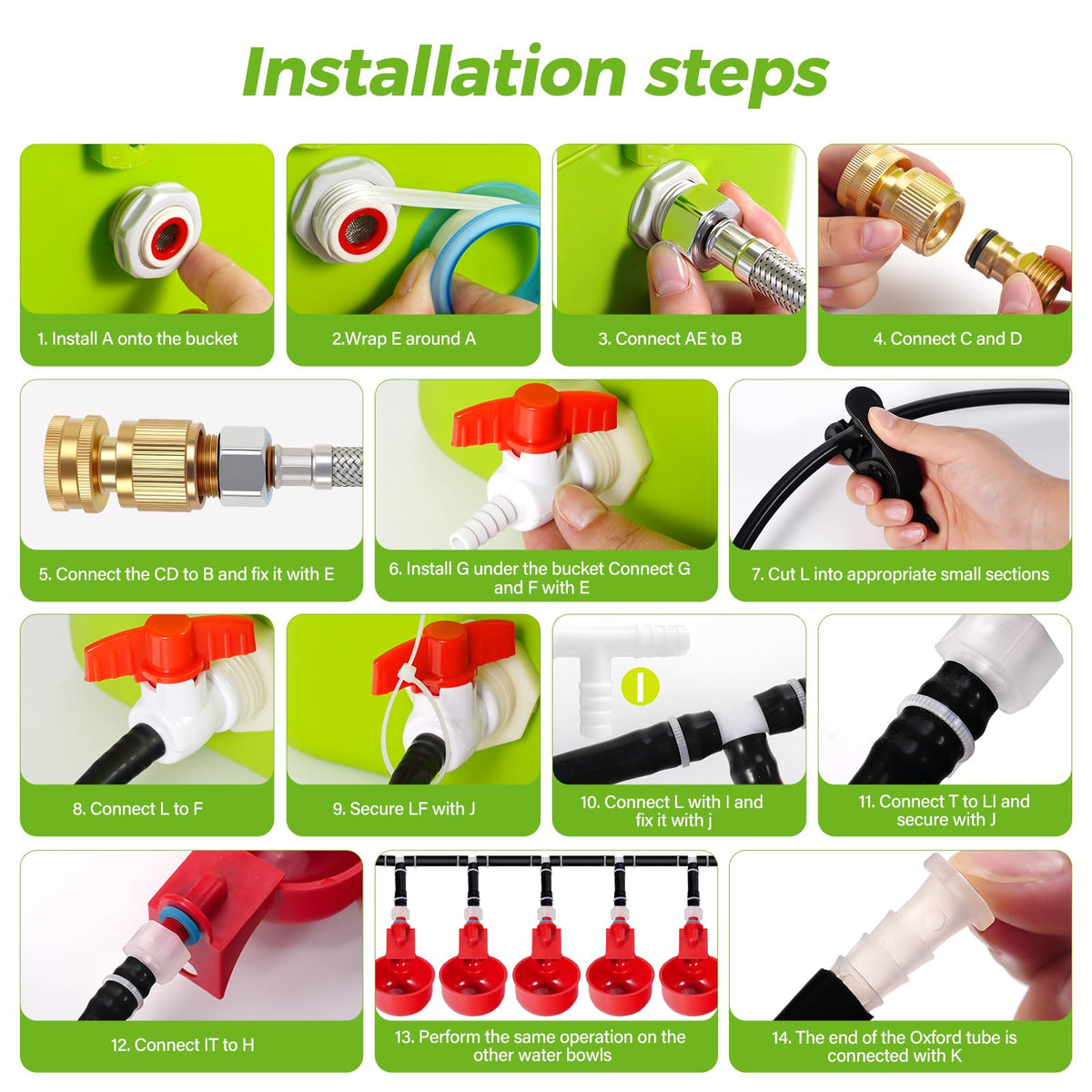 Installation steps

1. Install A onto the bucket

2.Wrap E around A

3. Connect AE to B

4. Connect C and D

5. Connect the CD to B and fix it with E

6. Install G under the bucket Connect G and F with E

7. Cut L into appropriate small sections

8. Connect L to F

9. Secure LF with J

I

10. Connect L with I and fix it with j

11. Connect T to LI and secure with J

12. Connect IT to H

13. Perform the same operation on the other water bowls

14. The end of the Oxford tube is connected with K